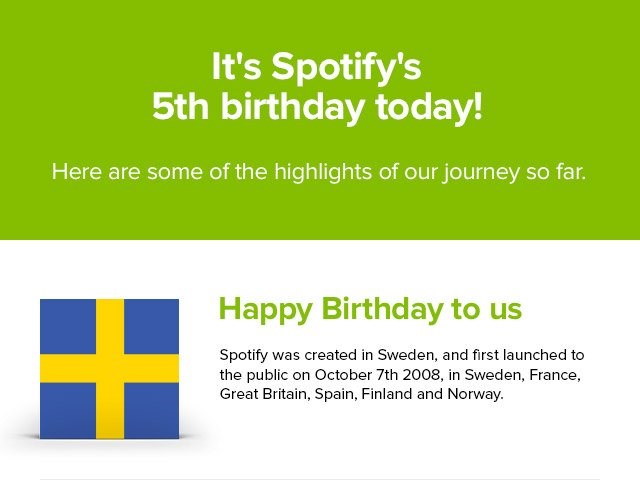 It's Spotify's
5th birthday today!

Here are some of the highlights of our journey so far.

Happy Birthday to us

Spotify was created in Sweden, and first launched to the public on October 7th 2008, in Sweden, France, Great Britain, Spain, Finland and Norway.