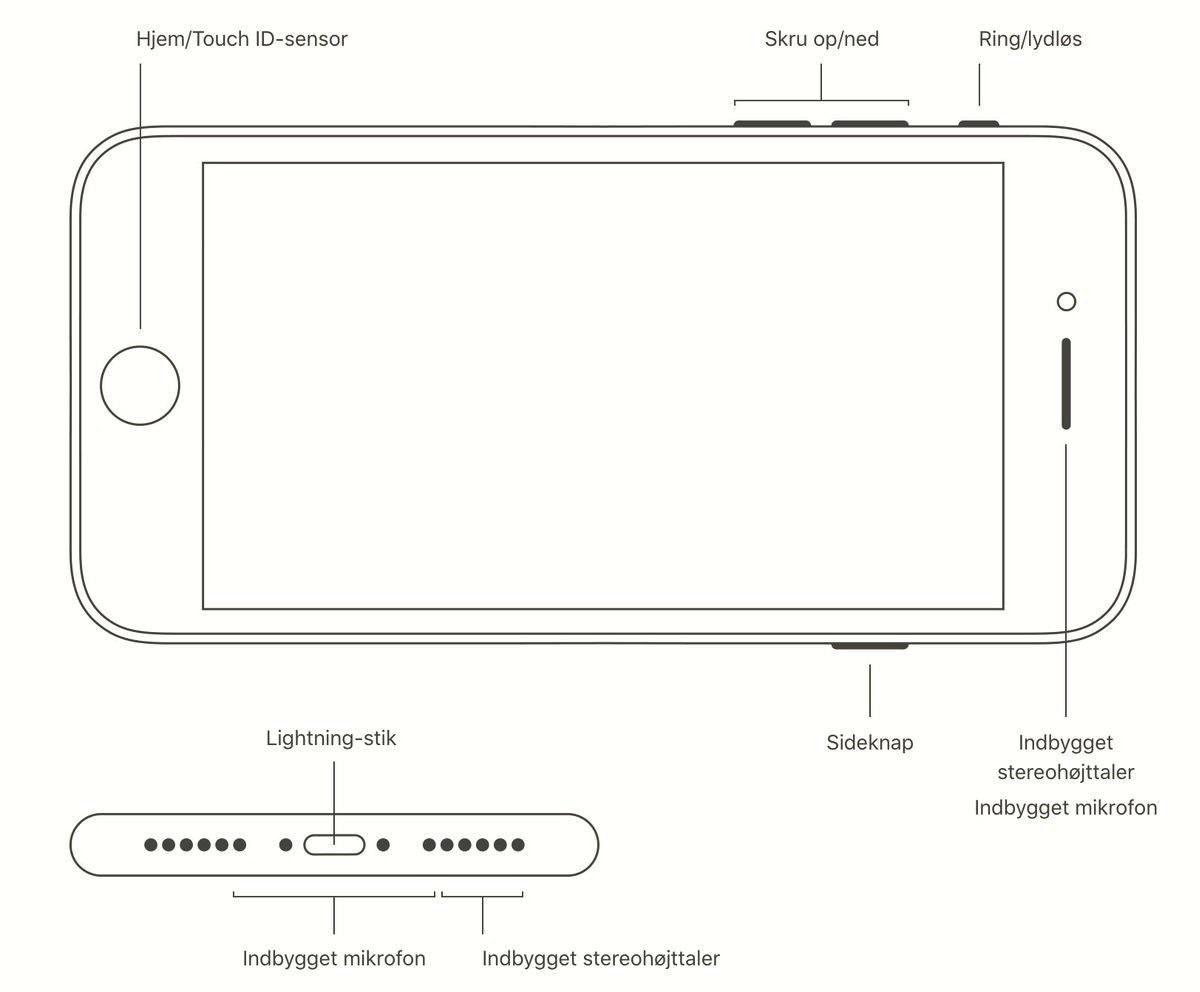 Hjem/Touch ID-sensor

Skru op/ned

Ring/lydløs

Sideknap

Indbygget stereohøjttaler

Indbygget mikrofon

Lightning-stik

Indbygget mikrofon

Indbygget stereohøjttaler